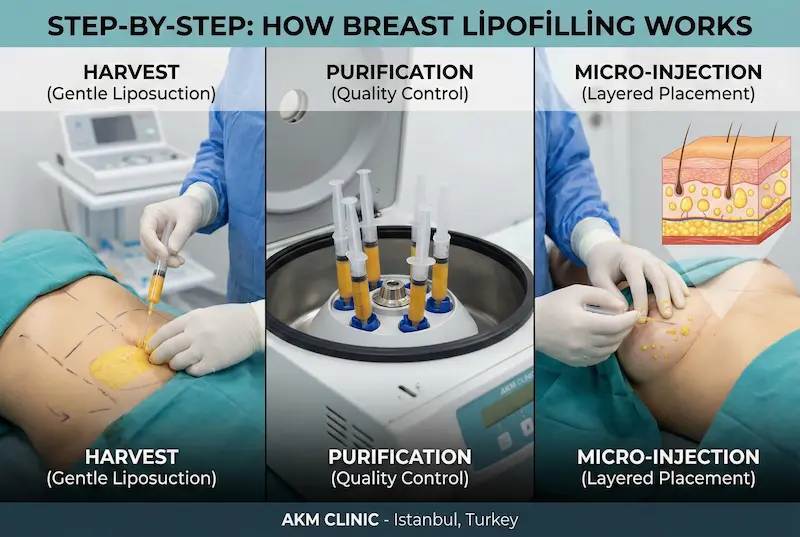 STEP-BY-STEP: HOW BREAST LİPOFİLLİNG WORKS

HARVEST
(Gentle Liposuction)

PURIFICATION
(Quality Control)

MICRO-INJECTION
(Layered Placement)

AKM CLINIC

HARVEST
(Gentle Liposuction)

PURIFICATION
(Quality Control)

MICRO-INJECTION
(Layered Placement)

AKM CLINIC - Istanbul, Turkey