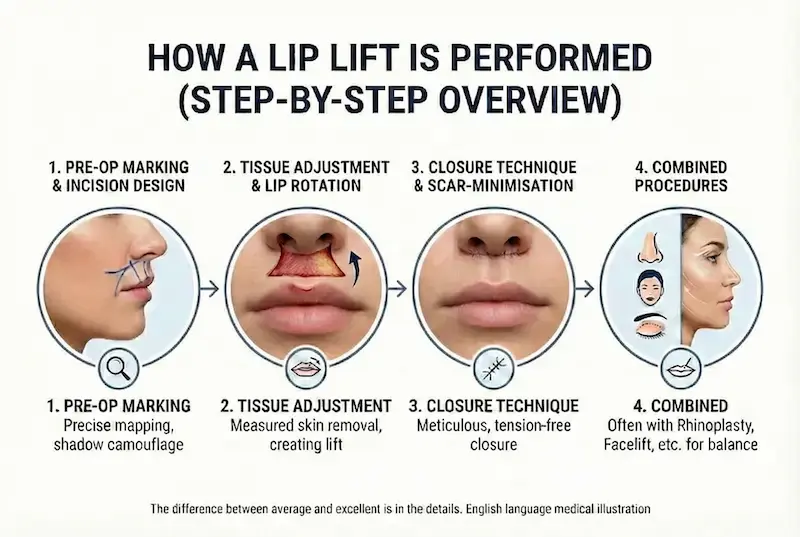 HOW A LIP LIFT IS PERFORMED (STEP-BY-STEP OVERVIEW)

1. PRE-OP MARKING & INCISION DESIGN

2. TISSUE ADJUSTMENT & LIP ROTATION

3. CLOSURE TECHNIQUE & SCAR-MINIMISATION

4. COMBINED PROCEDURES

1. PRE-OP MARKING
Precise mapping, shadow camouflage

2. TISSUE ADJUSTMENT
Measured skin removal, creating lift

3. CLOSURE TECHNIQUE
Meticulous, tension-free closure

4. COMBINED
Often with Rhinoplasty, Facelift, etc. for balance

The difference between average and excellent is in the details. English language medical illustration