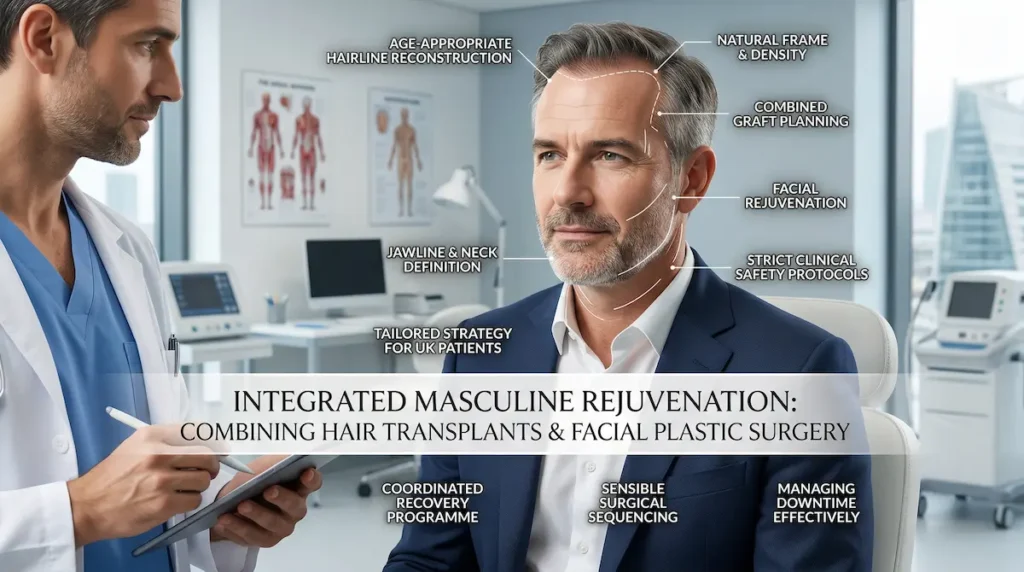 AGE-APPROPRIATE HAIRLINE RECONSTRUCTION

NATURAL FRAME & DENSITY

COMBINED GRAFT PLANNING

FACIAL REJUVENATION

JAWLINE & NECK DEFINITION

STRICT CLINICAL SAFETY PROTOCOLS

TAILORED STRATEGY FOR UK PATIENTS

INTEGRATED MASCULINE REJUVENATION:
COMBINING HAIR TRANSPLANTS & FACIAL PLASTIC SURGERY

COORDINATED RECOVERY PROGRAMME

SENSIBLE SURGICAL SEQUENCING

MANAGING DOWNTIME EFFECTIVELY