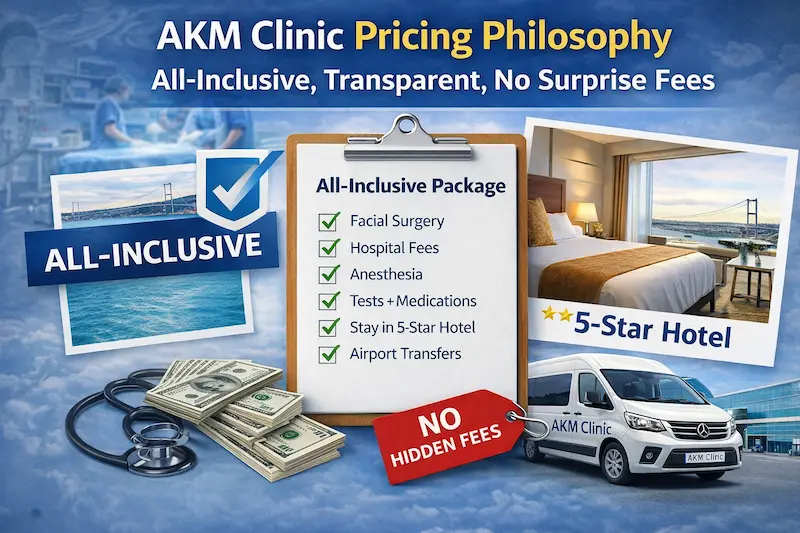 AKM Clinic Pricing Philosophy
All-Inclusive, Transparent, No Surprise Fees

ALL-INCLUSIVE

All-Inclusive Package
Facial Surgery
Hospital Fees
Anesthesia
Tests + Medications
Stay in 5-Star Hotel
Airport Transfers

5-Star Hotel

NO HIDDEN FEES

AKM Clinic
AKM Clinic