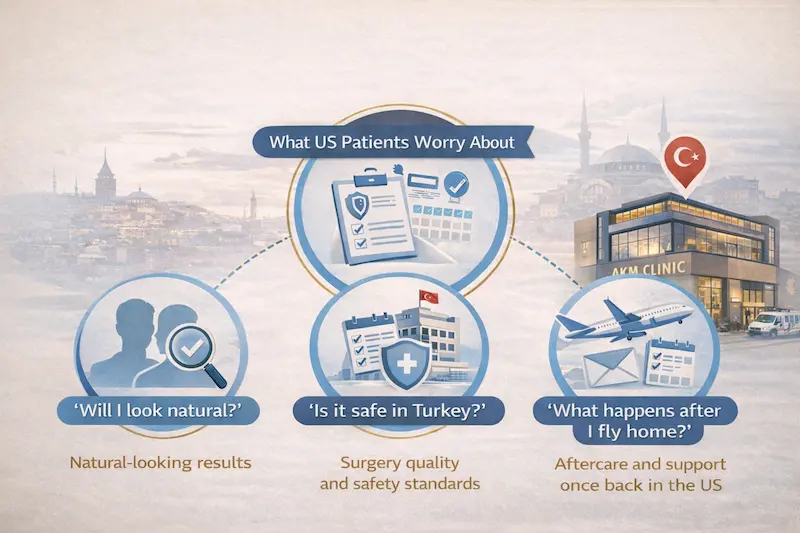 What US Patients Worry About

AKM CLINIC

'Will I look natural?'

Natural-looking results

'Is it safe in Turkey?'

Surgery quality and safety standards

'What happens after I fly home?'

Aftercare and support once back in the US