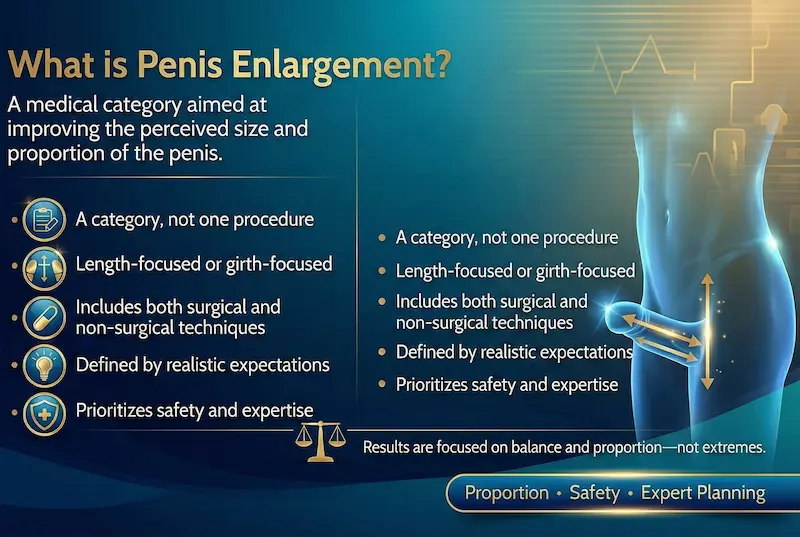 What is Penis Enlargement?

A medical category aimed at improving the perceived size and proportion of the penis.

• A category, not one procedure
• Length-focused or girth-focused
• Includes both surgical and non-surgical techniques
• Defined by realistic expectations
• Prioritizes safety and expertise

• A category, not one procedure
• Length-focused or girth-focused
• Includes both surgical and non-surgical techniques
• Defined by realistic expectations
• Prioritizes safety and expertise

Results are focused on balance and proportion—not extremes.

Proportion • Safety • Expert Planning