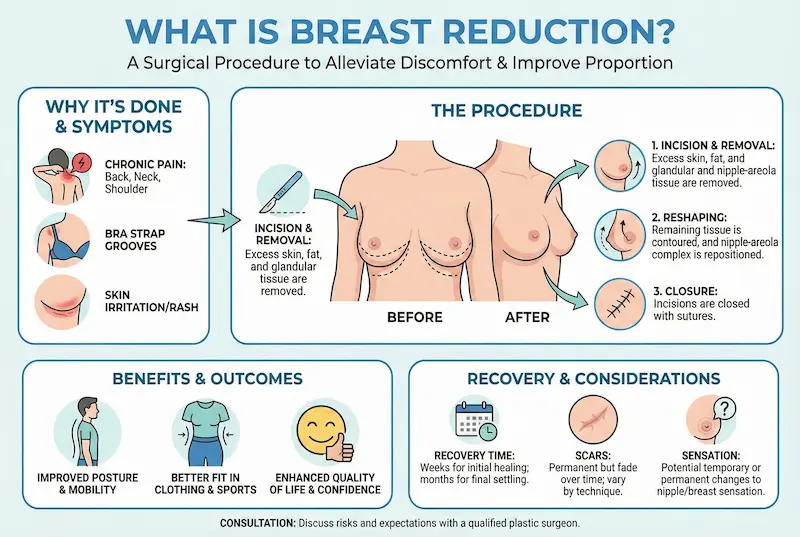 WHAT IS BREAST REDUCTION?

A Surgical Procedure to Alleviate Discomfort & Improve Proportion

WHY IT'S DONE & SYMPTOMS

CHRONIC PAIN: Back, Neck, Shoulder

BRA STRAP GROOVES

SKIN IRRITATION/RASH

THE PROCEDURE

INCISION & REMOVAL: Excess skin, fat, and glandular tissue are removed.

BEFORE

AFTER

1. INCISION & REMOVAL: Excess skin, fat, and glandular and nipple-areola tissue are removed.

2. RESHAPING: Remaining tissue is contoured, and nipple-areola complex is repositioned.

3. CLOSURE: Incisions are closed with sutures.

BENEFITS & OUTCOMES

IMPROVED POSTURE & MOBILITY

BETTER FIT IN CLOTHING & SPORTS

ENHANCED QUALITY OF LIFE & CONFIDENCE

RECOVERY & CONSIDERATIONS

RECOVERY TIME: Weeks for initial healing; months for final settling.

SCARS: Permanent but fade over time; vary by technique.

SENSATION: Potential temporary or permanent changes to nipple/breast sensation.

CONSULTATION: Discuss risks and expectations with a qualified plastic surgeon.