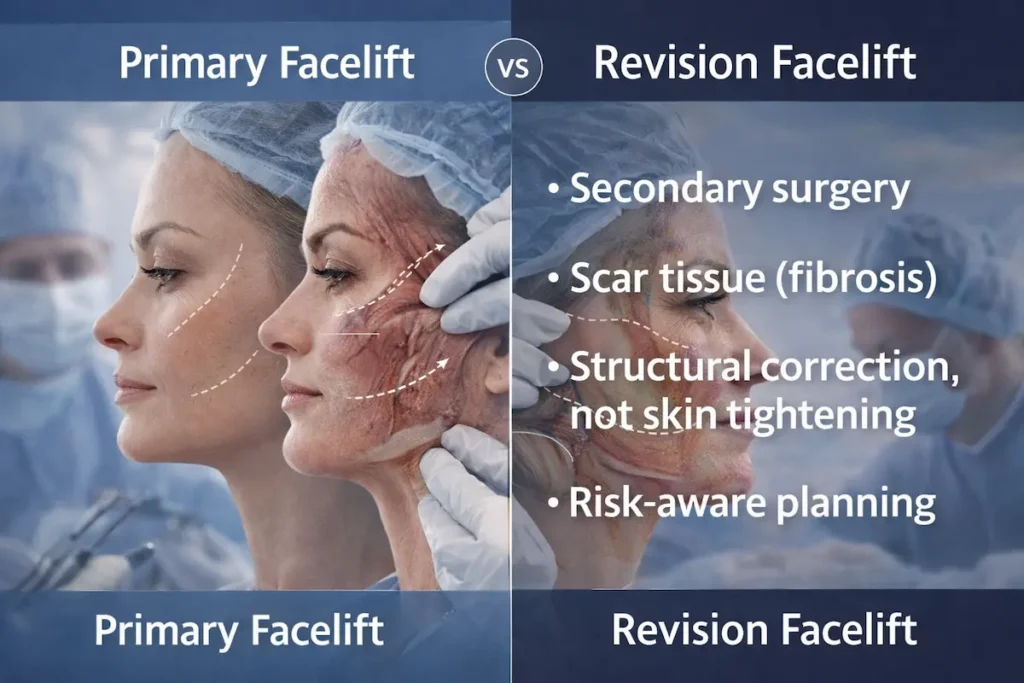 Primary Facelift

vs

Revision Facelift

• Secondary surgery

• Scar tissue (fibrosis)

• Structural correction, not skin tightening

• Risk-aware planning

Primary Facelift

Revision Facelift