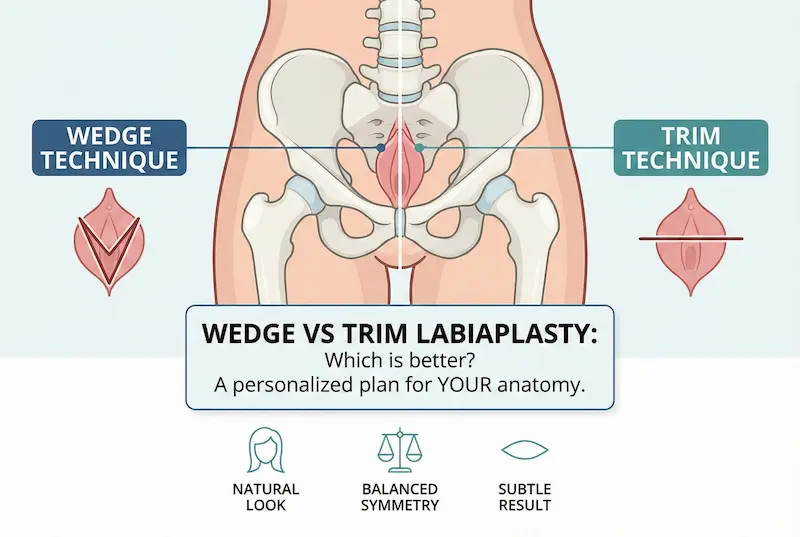 WEDGE TECHNIQUE

TRIM TECHNIQUE

WEDGE VS TRIM LABIAPLASTY:
Which is better?
A personalized plan for YOUR anatomy.

NATURAL LOOK

BALANCED SYMMETRY

SUBTLE RESULT