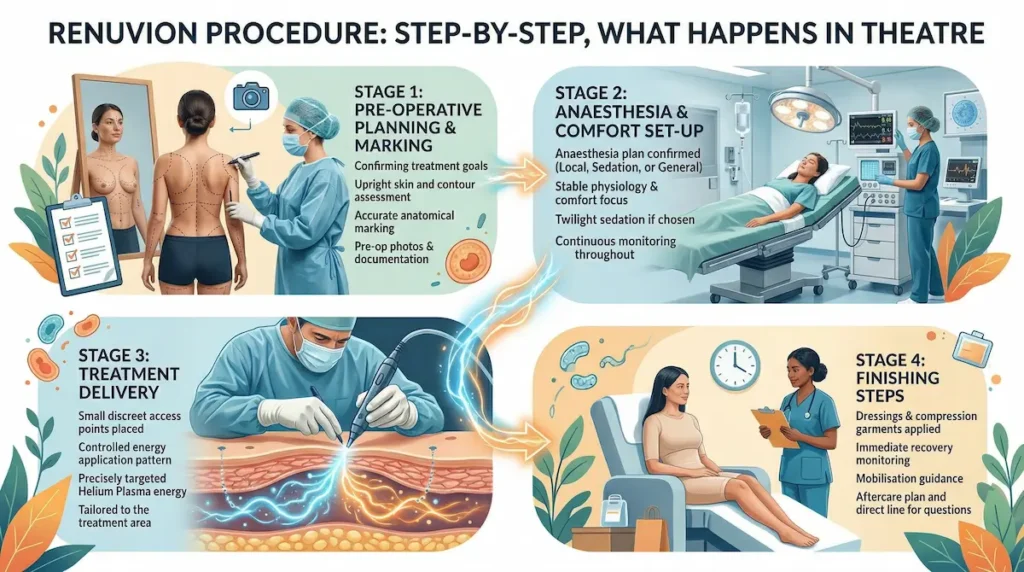 RENUVION PROCEDURE: STEP-BY-STEP, WHAT HAPPENS IN THEATRE

STAGE 1: PRE-OPERATIVE PLANNING & MARKING

Confirming treatment goals

Upright skin and contour assessment

Accurate anatomical marking

Pre-op photos & documentation

STAGE 2: ANAESTHESIA & COMFORT SET-UP

Anaesthesia plan confirmed (Local, Sedation, or General)

Stable physiology & comfort focus

Twilight sedation if chosen

Continuous monitoring throughout

STAGE 3: TREATMENT DELIVERY

Small discreet access points placed

Controlled energy application pattern

Precisely targeted Helium Plasma energy

Tailored to the treatment area

STAGE 4: FINISHING STEPS

Dressings & compression garments applied

Immediate recovery monitoring

Mobilisation guidance

Aftercare plan and direct line for questions