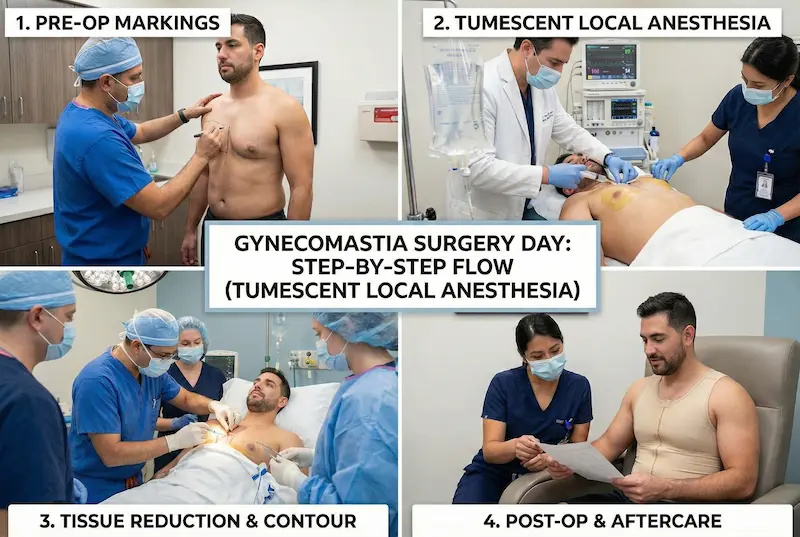 1. PRE-OP MARKINGS

2. TUMESCENT LOCAL ANESTHESIA

GYNECOMASTIA SURGERY DAY: STEP-BY-STEP FLOW (TUMESCENT LOCAL ANESTHESIA)

3. TISSUE REDUCTION & CONTOUR

4. POST-OP & AFTERCARE