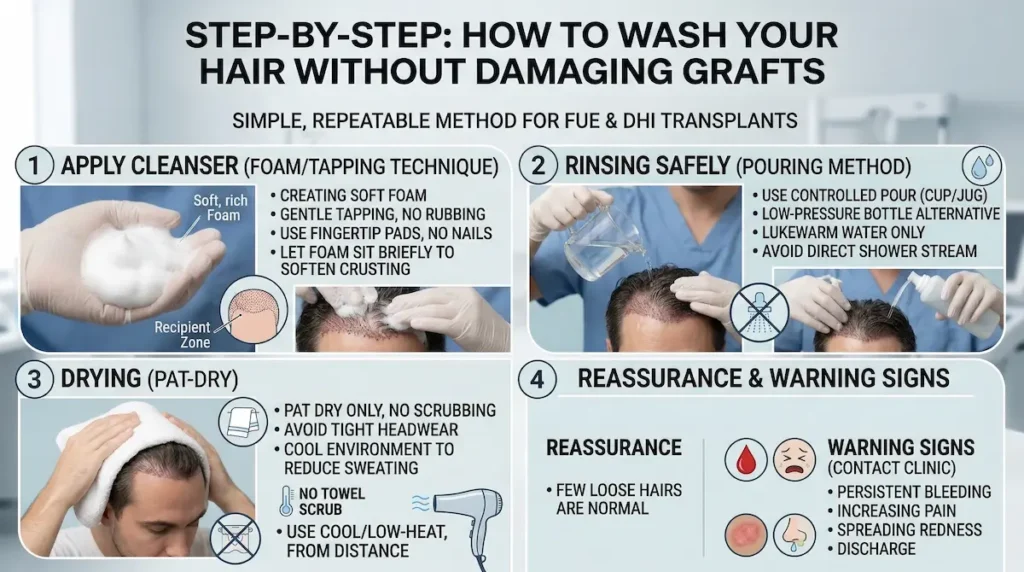 STEP-BY-STEP: HOW TO WASH YOUR HAIR WITHOUT DAMAGING GRAFTS

SIMPLE, REPEATABLE METHOD FOR FUE & DHI TRANSPLANTS

1 APPLY CLEANSER (FOAM/TAPPING TECHNIQUE)

Soft, rich Foam

Recipient Zone

• CREATING SOFT FOAM
• GENTLE TAPPING, NO RUBBING
• USE FINGERTIP PADS, NO NAILS
• LET FOAM SIT BRIEFLY TO SOFTEN CRUSTING

2 RINSING SAFELY (POURING METHOD)

• USE CONTROLLED POUR (CUP/JUG)
• LOW-PRESSURE BOTTLE ALTERNATIVE
• LUKEWARM WATER ONLY
• AVOID DIRECT SHOWER STREAM

3 DRYING (PAT-DRY)

• PAT DRY ONLY, NO SCRUBBING
• AVOID TIGHT HEADWEAR
• COOL ENVIRONMENT TO REDUCE SWEATING

NO TOWEL SCRUB

• USE COOL/LOW-HEAT, FROM DISTANCE

4 REASSURANCE & WARNING SIGNS

REASSURANCE

• FEW LOOSE HAIRS ARE NORMAL

WARNING SIGNS (CONTACT CLINIC)

• PERSISTENT BLEEDING
• INCREASING PAIN
• SPREADING REDNESS
• DISCHARGE