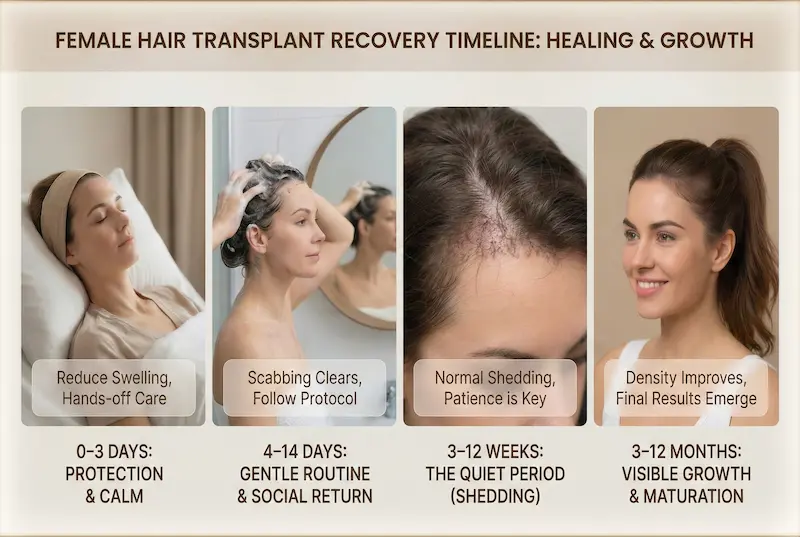 FEMALE HAIR TRANSPLANT RECOVERY TIMELINE: HEALING & GROWTH

Reduce Swelling, Hands-off Care

0–3 DAYS: PROTECTION & CALM

Scabbing Clears, Follow Protocol

4–14 DAYS: GENTLE ROUTINE & SOCIAL RETURN

Normal Shedding, Patience is Key

3–12 WEEKS: THE QUIET PERIOD (SHEDDING)

Density Improves, Final Results Emerge

3–12 MONTHS: VISIBLE GROWTH & MATURATION