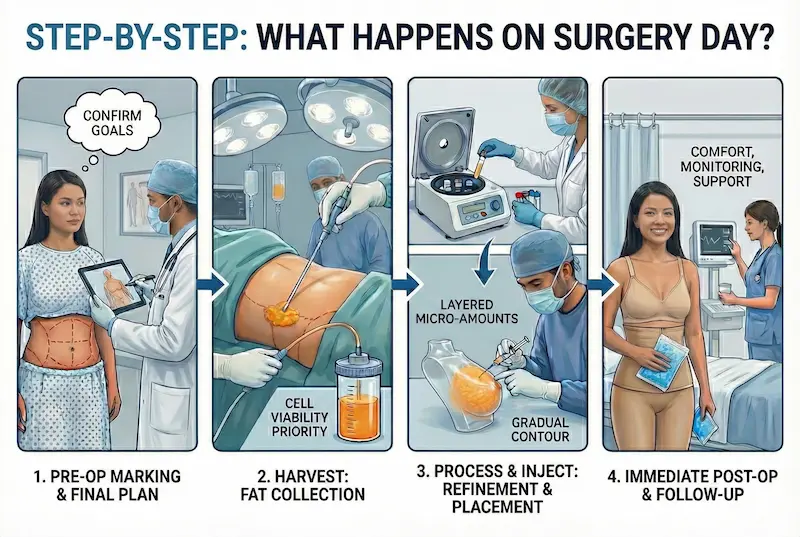 STEP-BY-STEP: WHAT HAPPENS ON SURGERY DAY?

CONFIRM GOALS

1. PRE-OP MARKING & FINAL PLAN

CELL VIABILITY PRIORITY

2. HARVEST: FAT COLLECTION

LAYERED MICRO-AMOUNTS

GRADUAL CONTOUR

3. PROCESS & INJECT: REFINEMENT & PLACEMENT

COMFORT, MONITORING, SUPPORT

4. IMMEDIATE POST-OP & FOLLOW-UP