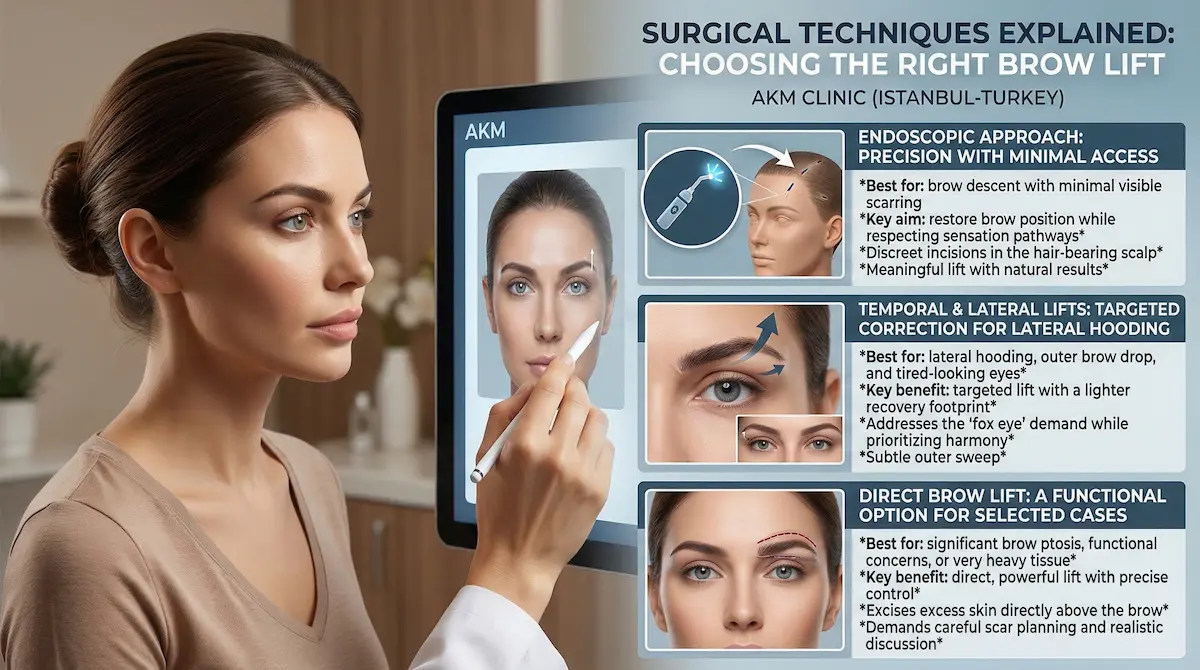 SURGICAL TECHNIQUES EXPLAINED: CHOOSING THE RIGHT BROW LIFT

AKM CLINIC (ISTANBUL-TURKEY)

AKM

ENDOSCOPIC APPROACH: PRECISION WITH MINIMAL ACCESS

*Best for: brow descent with minimal visible scarring
*Key aim: restore brow position while respecting sensation pathways*
*Discreet incisions in the hair-bearing scalp*
*Meaningful lift with natural results*

TEMPORAL & LATERAL LIFTS: TARGETED CORRECTION FOR LATERAL HOODING

*Best for: lateral hooding, outer brow drop, and tired-looking eyes*
*Key benefit: targeted lift with a lighter recovery footprint*
*Addresses the 'fox eye' demand while prioritizing harmony*
*Subtle outer sweep*

DIRECT BROW LIFT: A FUNCTIONAL OPTION FOR SELECTED CASES

*Best for: significant brow ptosis, functional concerns, or very heavy tissue*
*Key benefit: direct, powerful lift with precise control*
*Excises excess skin directly above the brow*
*Demands careful scar planning and realistic discussion*