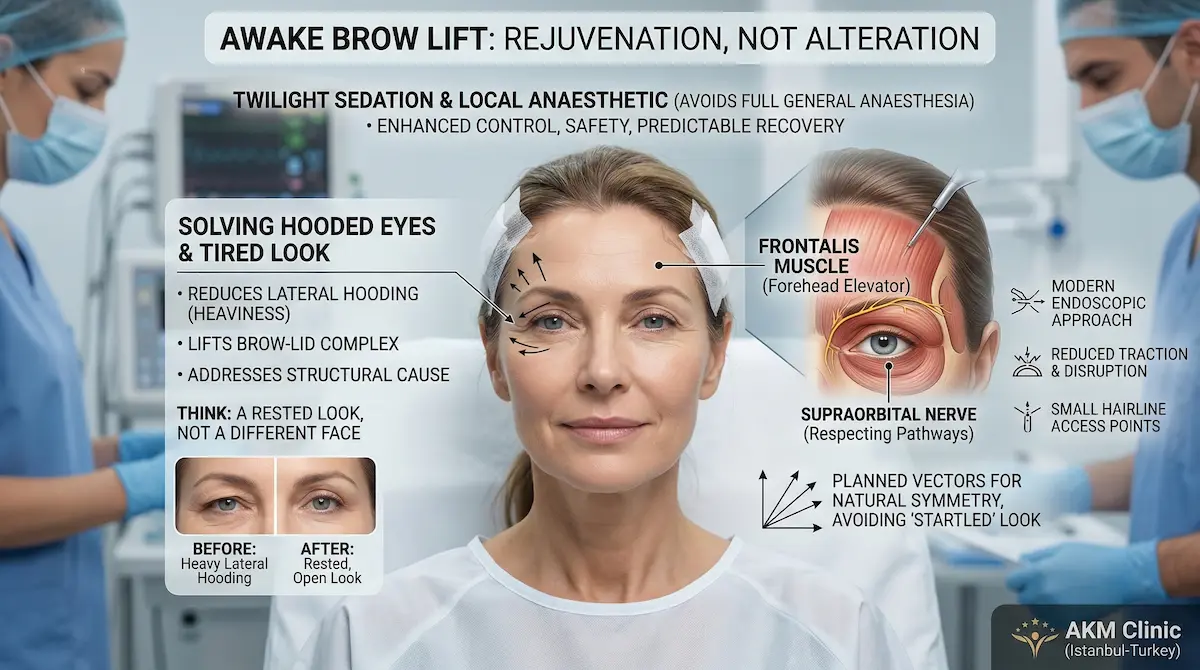 AWAKE BROW LIFT: REJUVENATION, NOT ALTERATION

TWILIGHT SEDATION & LOCAL ANAESTHETIC (AVOIDS FULL GENERAL ANAESTHESIA)
• ENHANCED CONTROL, SAFETY, PREDICTABLE RECOVERY

SOLVING HOODED EYES & TIRED LOOK

• REDUCES LATERAL HOODING (HEAVINESS)
• LIFTS BROW-LID COMPLEX
• ADDRESSES STRUCTURAL CAUSE

THINK: A RESTED LOOK, NOT A DIFFERENT FACE

BEFORE: Heavy Lateral Hooding

AFTER: Rested, Open Look

FRONTALIS MUSCLE (Forehead Elevator)

SUPRAORBITAL NERVE (Respecting Pathways)

MODERN ENDOSCOPIC APPROACH

REDUCED TRACTION & DISRUPTION

SMALL HAIRLINE ACCESS POINTS

PLANNED VECTORS FOR NATURAL SYMMETRY, AVOIDING 'STARTLED' LOOK

AKM Clinic (Istanbul-Turkey)